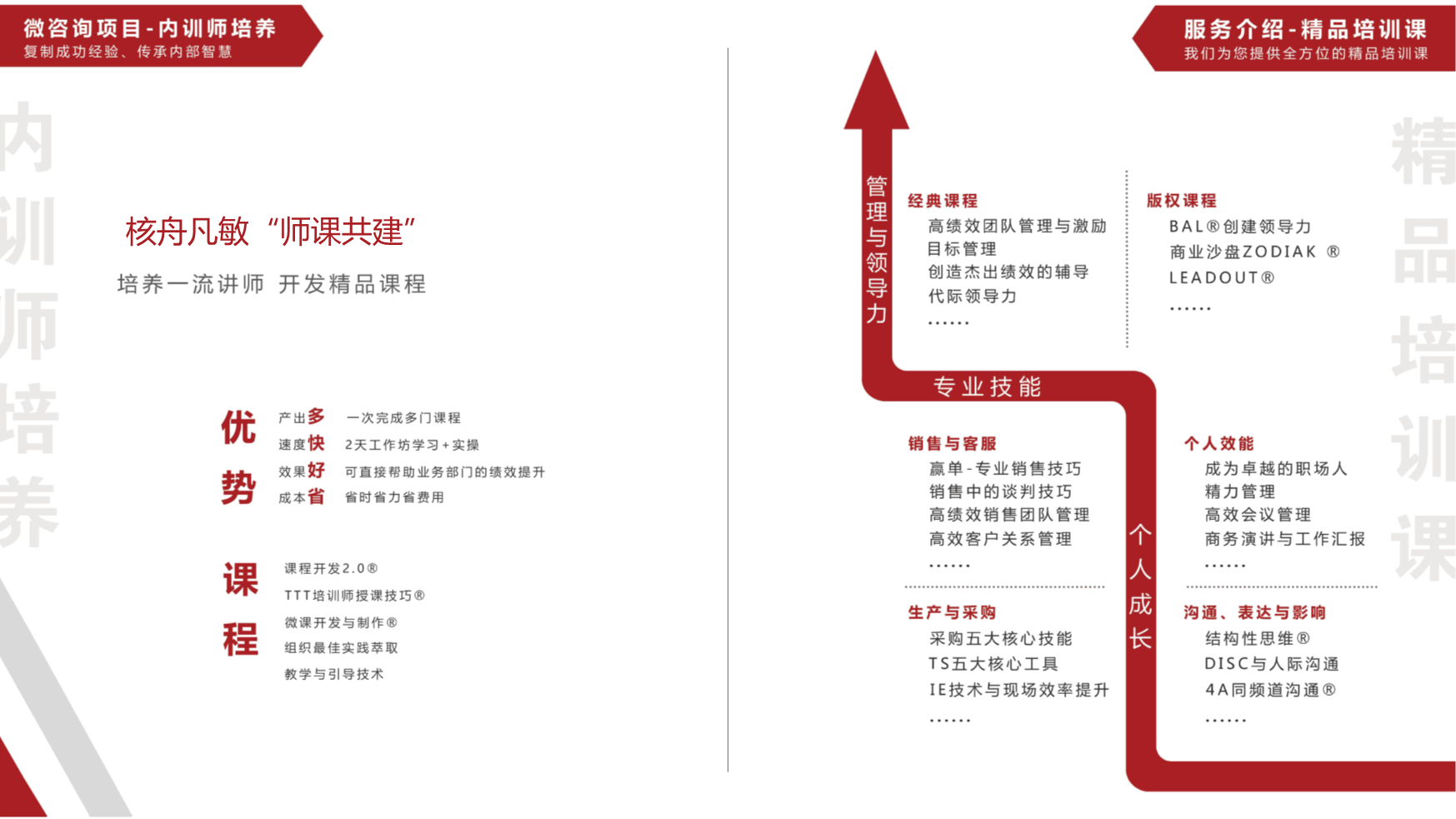 微咨询项目-内训师培养
复制成功经验、传承内部智慧

核舟凡敏“师课共建”

培养一流讲师 开发精品课程

优势
产出多 一次完成多门课程
速度快 2天工作坊学习+实操
效果好 可直接帮助业务部门的绩效提升
成本省 省时省力省费用

课程
课程开发2.0®
TTT培训师授课技巧®
微课开发与制作®
组织最佳实践萃取
教学与引导技术

服务介绍-精品培训课
我们为您提供全方位的精品培训课

管理与领导力

经典课程
高绩效团队管理与激励
目标管理
创造杰出绩效的辅导
代际领导力
......

版权课程
BAL®创建领导力
商业沙盘ZODIAK ®
LEADOUT®
......

专业技能

销售与客服
赢单-专业销售技巧
销售中的谈判技巧
高绩效销售团队管理
高效客户关系管理
......

生产与采购
采购五大核心技能
TS五大核心工具
IE技术与现场效率提升
......

个人成长

个人效能
成为卓越的职场人
精力管理
高效会议管理
商务演讲与工作汇报
......

沟通、表达与影响
结构性思维®
DISC与人际沟通
4A同频道沟通®
......

内训师培养

精品培训课